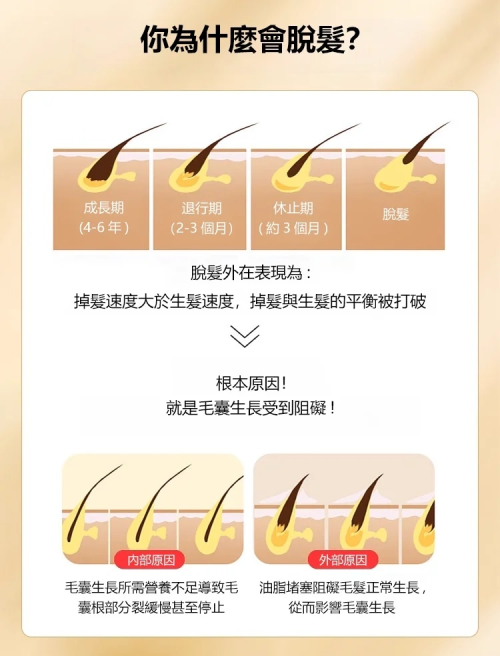 你為什麼會脫髮?

成長期
(4-6 年)

退行期
(2-3 個月)

休止期
(約 3 個月)

脫髮

脫髮外在表現為:
掉髮速度大於生髮速度，掉髮與生髮的平衡被打破

根本原因!
就是毛囊生長受到阻礙!

內部原因

毛囊生長所需營養不足導致毛囊根部分裂緩慢甚至停止

外部原因

油脂堵塞阻礙毛髮正常生長，從而影響毛囊生長